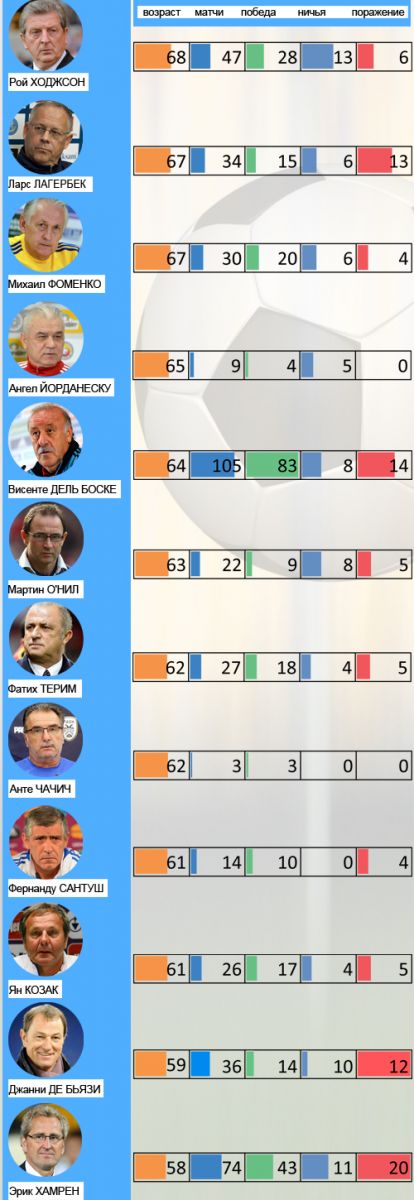 | | возраст | матчи | победа | ничья | поражение |
|---|---|---|---|---|---|
| Рой ХОДЖСОН | 68 | 47 | 28 | 13 | 6 |
| Ларс ЛАГЕРБЕК | 67 | 34 | 15 | 6 | 13 |
| Михаил ФОМЕНКО | 67 | 30 | 20 | 6 | 4 |
| Ангел ЙОРДАНЕСКУ | 65 | 9 | 4 | 5 | 0 |
| Висенте ДЕЛЬ БОСКЕ | 64 | 105 | 83 | 8 | 14 |
| Мартин О'НИЛ | 63 | 22 | 9 | 8 | 5 |
| Фатих ТЕРИМ | 62 | 27 | 18 | 4 | 5 |
| Анте ЧАЧИЧ | 62 | 3 | 3 | 0 | 0 |
| Фернанду САНТУШ | 61 | 14 | 10 | 0 | 4 |
| Ян КОЗАК | 61 | 26 | 17 | 4 | 5 |
| Джанни ДЕ БЬЯЗИ | 59 | 36 | 14 | 10 | 12 |
| Эрик ХАМРЕН | 58 | 74 | 43 | 11 | 20 |